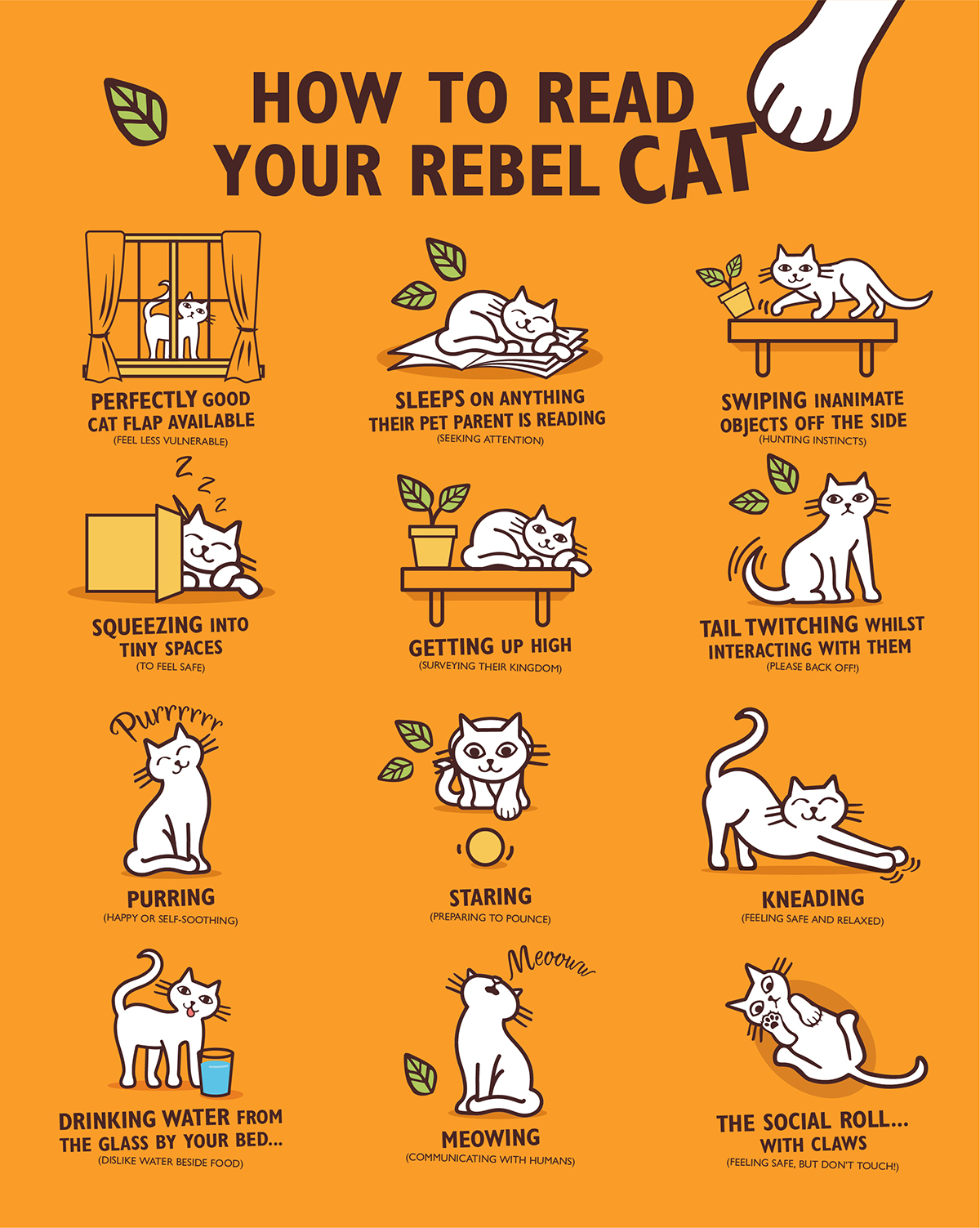 HOW TO READ YOUR REBEL CAT

PERFECTLY GOOD CAT FLAP AVAILABLE
(FEEL LESS VULNERABLE)

SLEEPS ON ANYTHING THEIR PET PARENT IS READING
(SEEKING ATTENTION)

SWIPING INANIMATE OBJECTS OFF THE SIDE
(HUNTING INSTINCTS)

Z Z Z

SQUEEZING INTO TINY SPACES
(TO FEEL SAFE)

GETTING UP HIGH
(SURVEYING THEIR KINGDOM)

TAIL TWITCHING WHILST INTERACTING WITH THEM
(PLEASE BACK OFF!)

Purrrrrr

PURRING
(HAPPY OR SELF-SOOTHING)

STARING
(PREPARING TO POUNCE)

KNEADING
(FEELING SAFE AND RELAXED)

DRINKING WATER FROM THE GLASS BY YOUR BED...
(DISLIKE WATER BESIDE FOOD)

Meooow

MEOWING
(COMMUNICATING WITH HUMANS)

THE SOCIAL ROLL... WITH CLAWS
(FEELING SAFE, BUT DON'T TOUCH!)